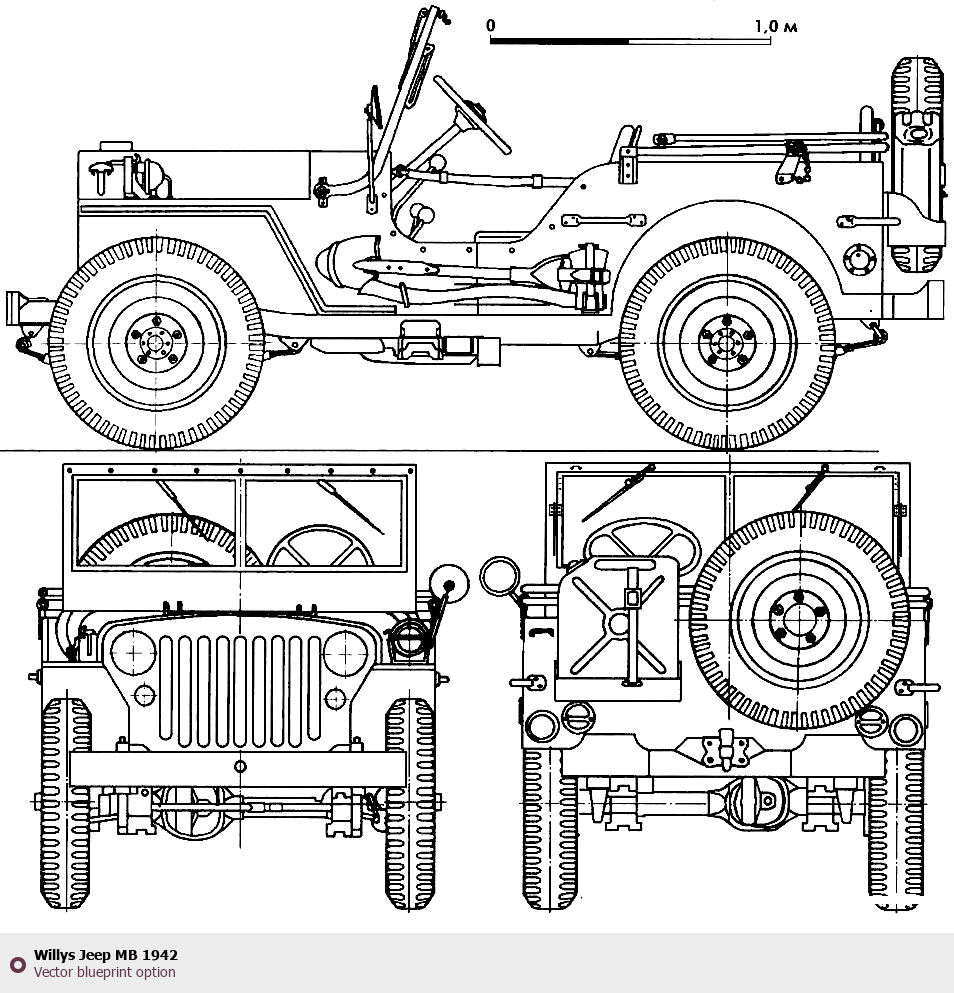 0
1,0 м

Willys Jeep MB 1942
Vector blueprint option