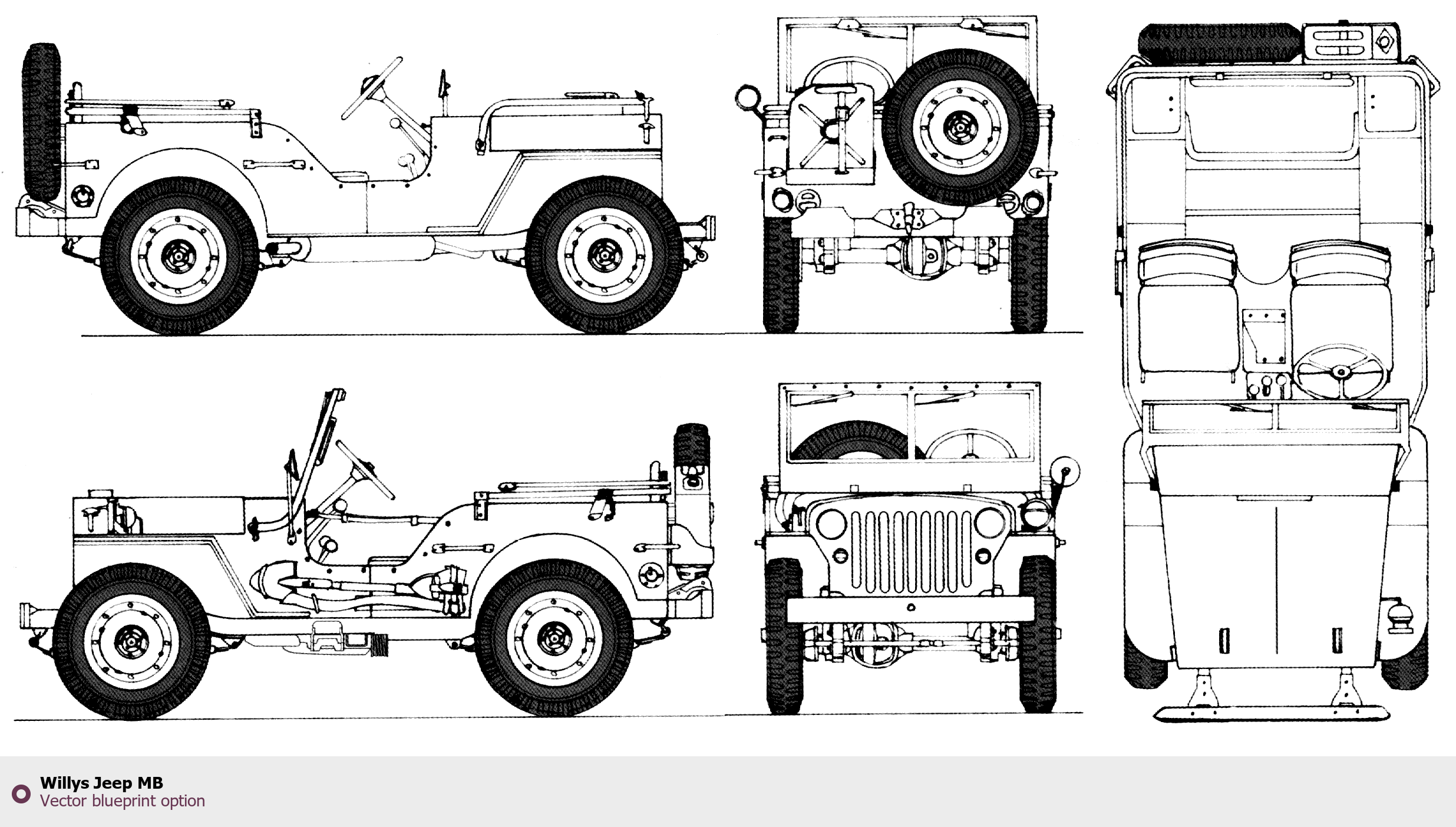 Willys Jeep MB
Vector blueprint option