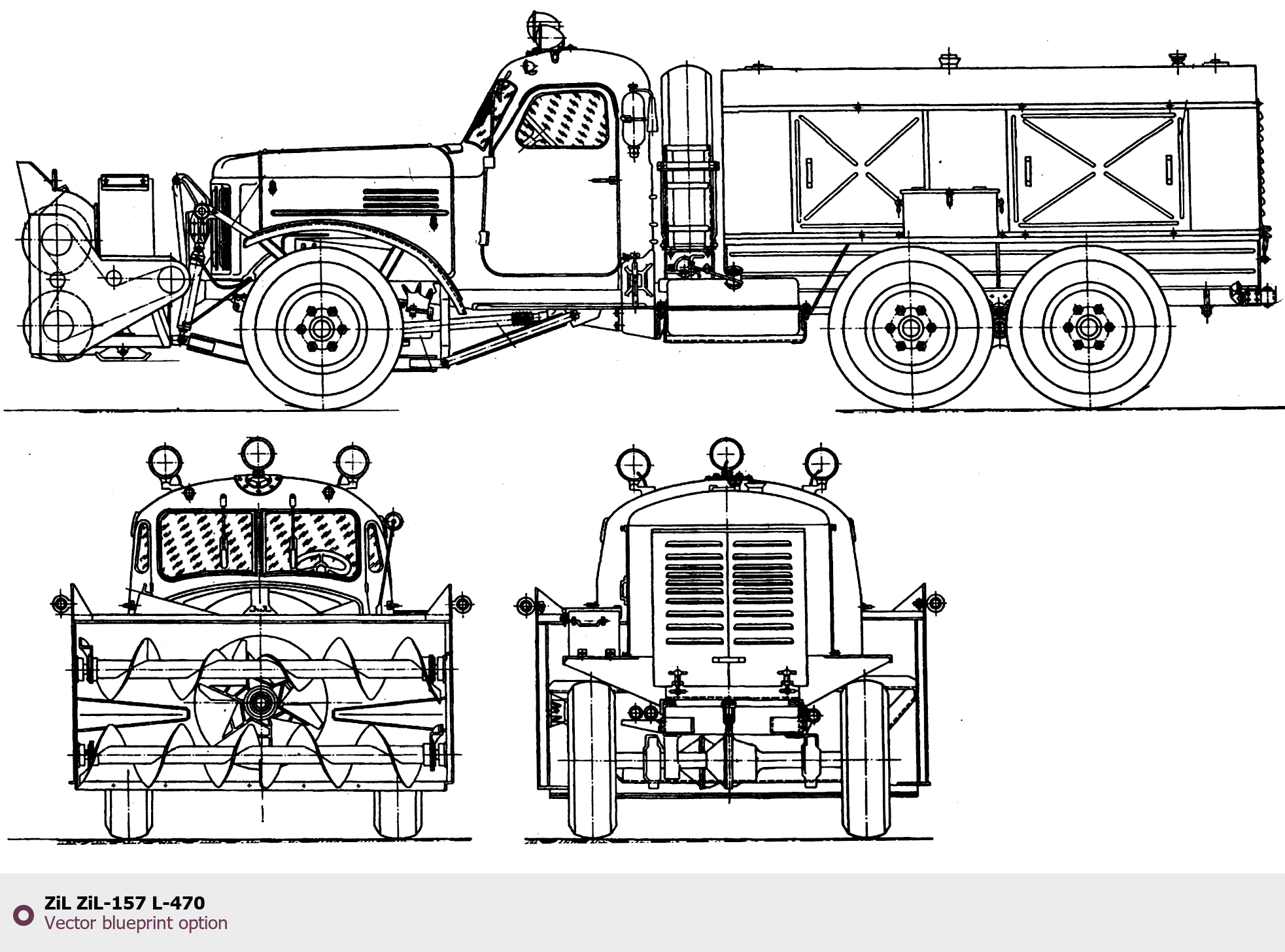 ZiL ZiL-157 L-470
Vector blueprint option