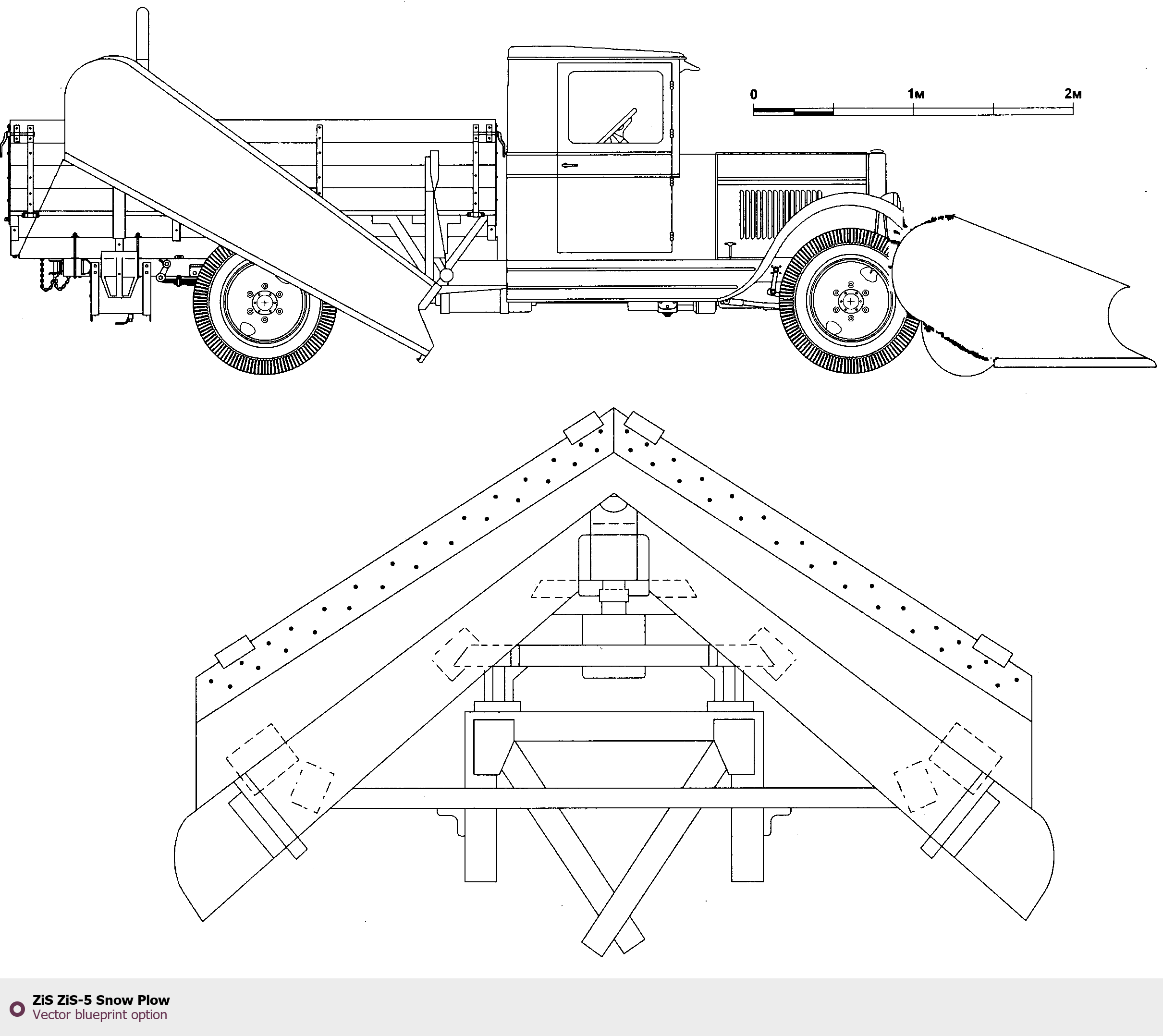 0 1м 2м

ZiS ZiS-5 Snow Plow
Vector blueprint option