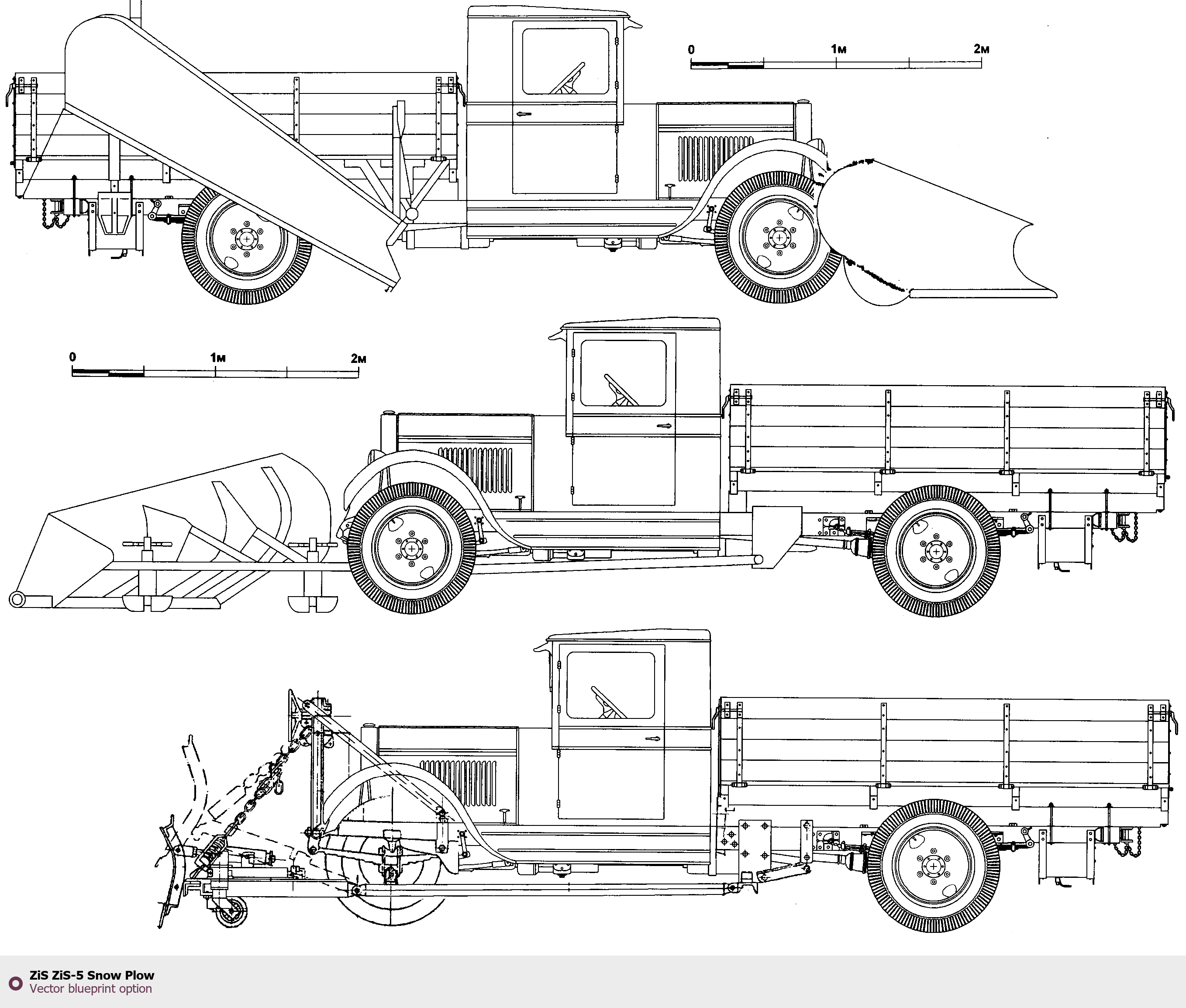 0 1м 2м

0 1м 2м

ZiS ZiS-5 Snow Plow
Vector blueprint option