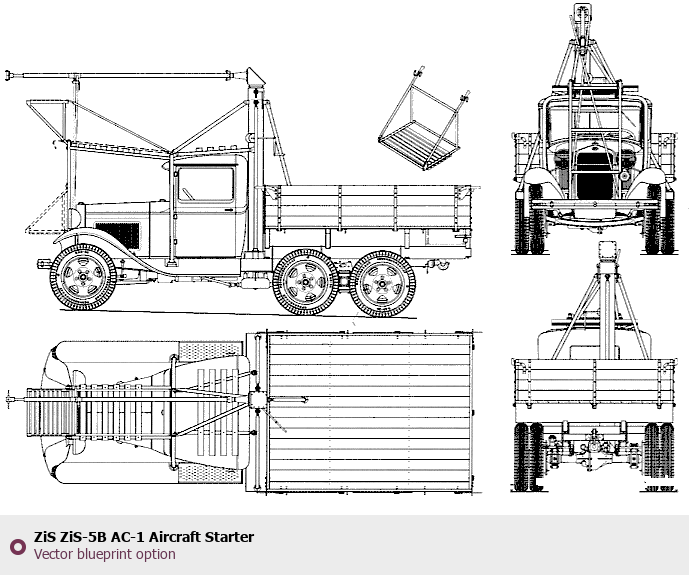 ZiS ZiS-5B AC-1 Aircraft Starter
Vector blueprint option