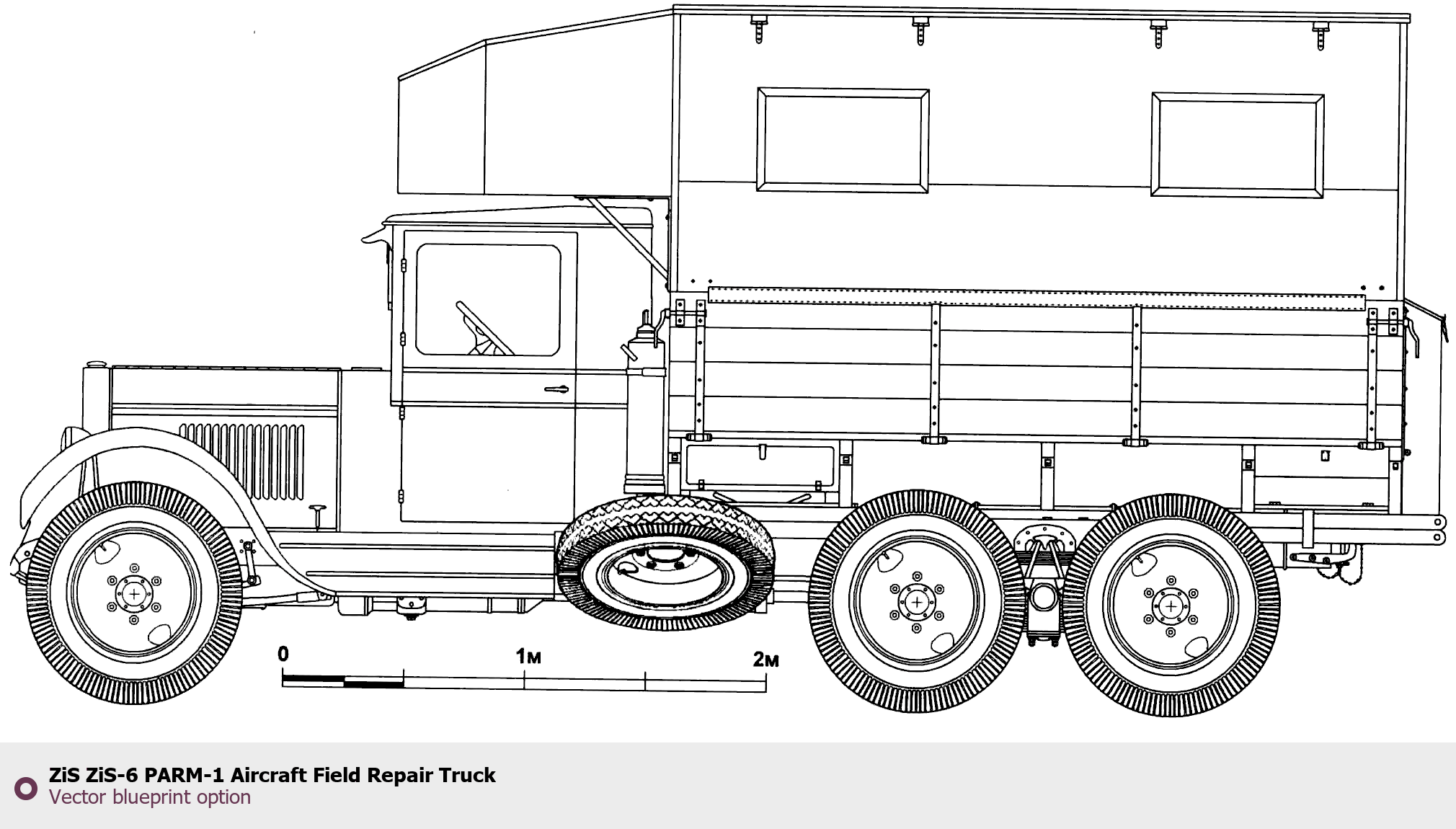 0
1м
2м

ZiS ZiS-6 PARM-1 Aircraft Field Repair Truck
Vector blueprint option