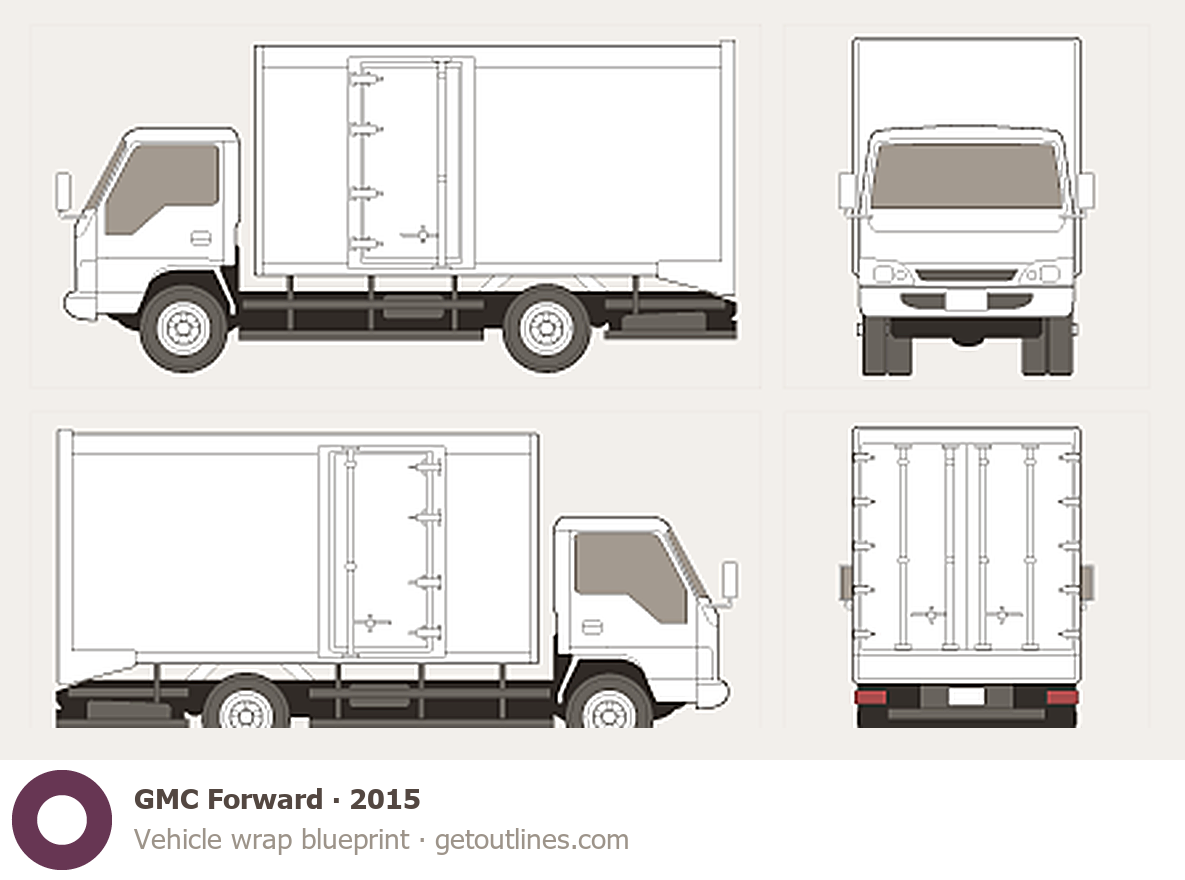 GMC Forward · 2015
Vehicle wrap blueprint · getoutlines.com