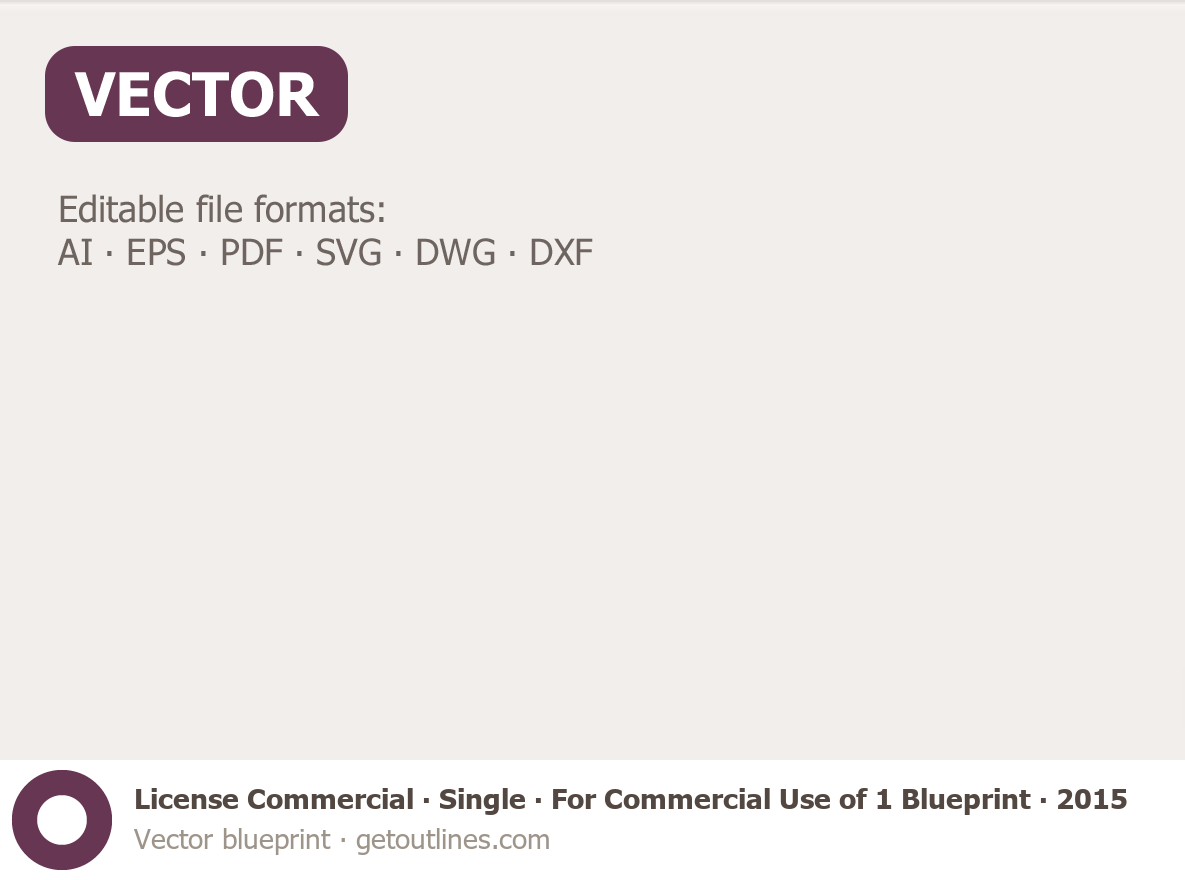 VECTOR

Editable file formats:
AI · EPS · PDF · SVG · DWG · DXF

License Commercial · Single · For Commercial Use of 1 Blueprint · 2015
Vector blueprint · getoutlines.com