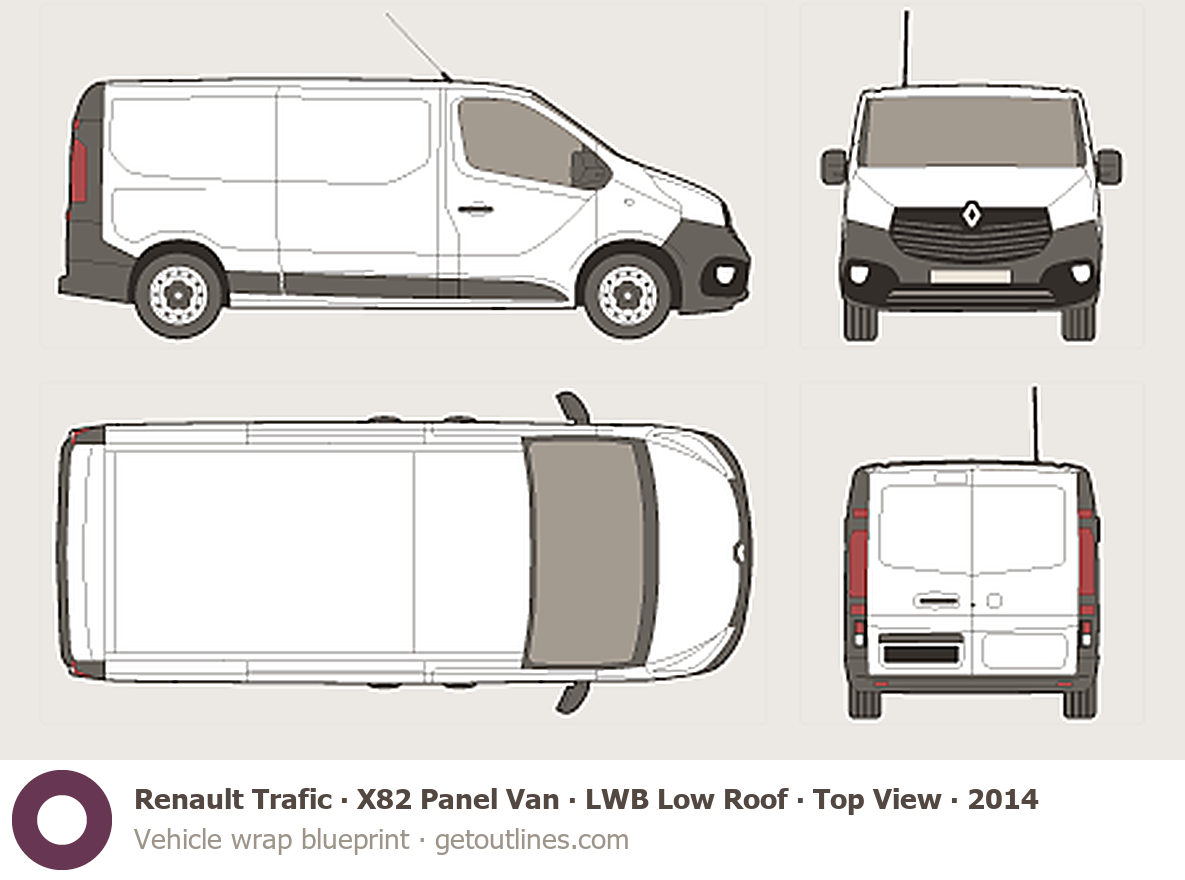 Renault Trafic · X82 Panel Van · LWB Low Roof · Top View · 2014
Vehicle wrap blueprint · getoutlines.com