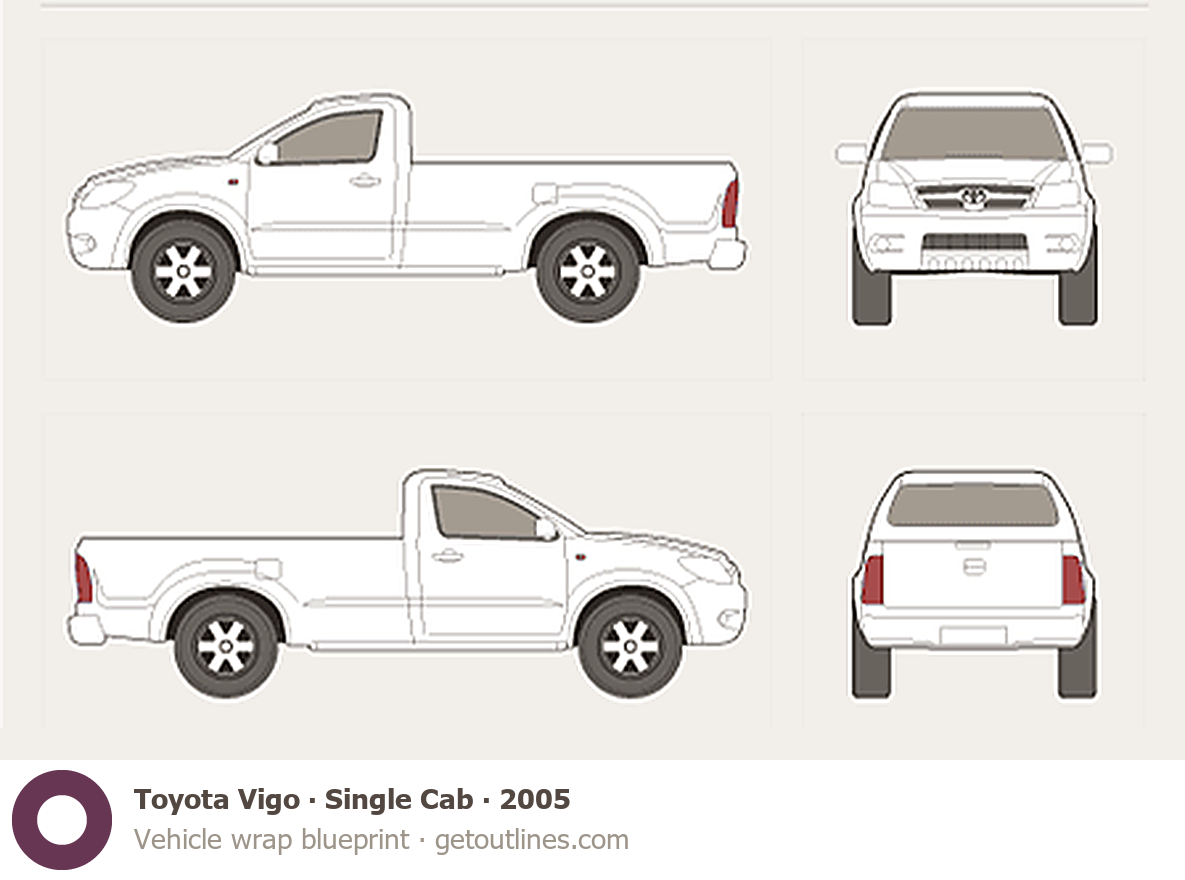 Toyota Vigo · Single Cab · 2005

Vehicle wrap blueprint · getoutlines.com